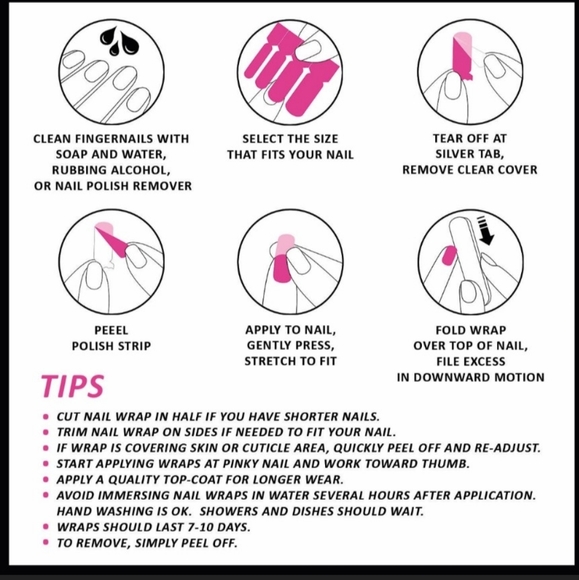 CLEAN FINGERNAILS WITH SOAP AND WATER, RUBBING ALCOHOL, OR NAIL POLISH REMOVER

SELECT THE SIZE THAT FITS YOUR NAIL

TEAR OFF AT SILVER TAB, REMOVE CLEAR COVER

PEEEL POLISH STRIP

APPLY TO NAIL, GENTLY PRESS, STRETCH TO FIT

FOLD WRAP OVER TOP OF NAIL, FILE EXCESS IN DOWNWARD MOTION

TIPS

• CUT NAIL WRAP IN HALF IF YOU HAVE SHORTER NAILS.
• TRIM NAIL WRAP ON SIDES IF NEEDED TO FIT YOUR NAIL.
• IF WRAP IS COVERING SKIN OR CUTICLE AREA, QUICKLY PEEL OFF AND RE-ADJUST.
• START APPLYING WRAPS AT PINKY NAIL AND WORK TOWARD THUMB.
• APPLY A QUALITY TOP-COAT FOR LONGER WEAR.
• AVOID IMMERSING NAIL WRAPS IN WATER SEVERAL HOURS AFTER APPLICATION. HAND WASHING IS OK. SHOWERS AND DISHES SHOULD WAIT.
• WRAPS SHOULD LAST 7-10 DAYS.
• TO REMOVE, SIMPLY PEEL OFF.